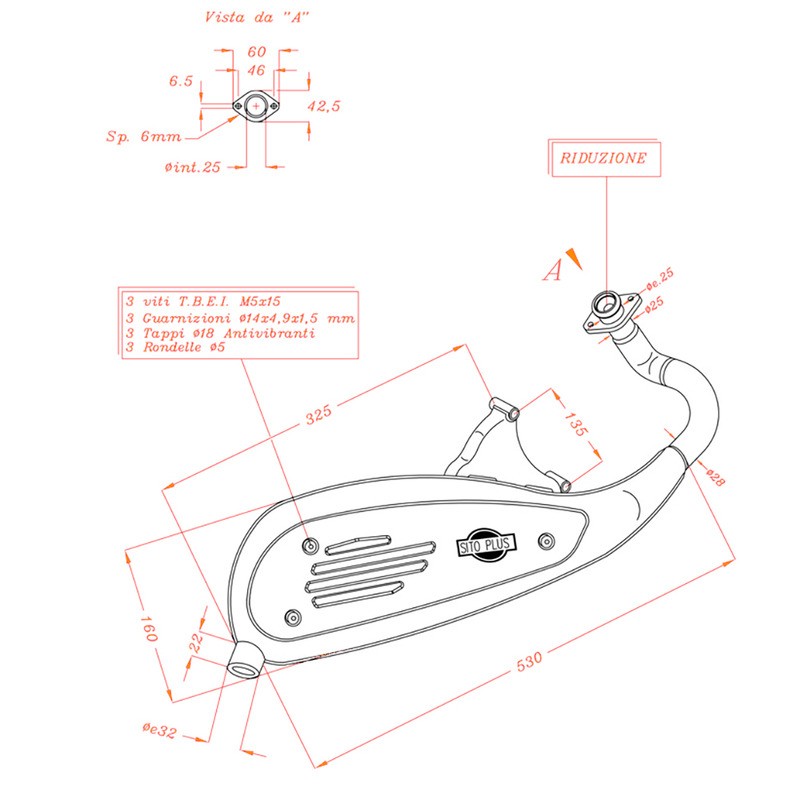 Vista da "A"

60
46
6.5
42,5
Sp. 6mm
øint.25

RIDUZIONE

A
øe.25
ø25

3 viti T.B.E.I. M5x15
3 Guarnizioni ø14x4,9x1,5 mm
3 Tappi ø18 Antivibranti
3 Rondelle ø5

325
135
ø28
SITO PLUS
160
22
530
øe32