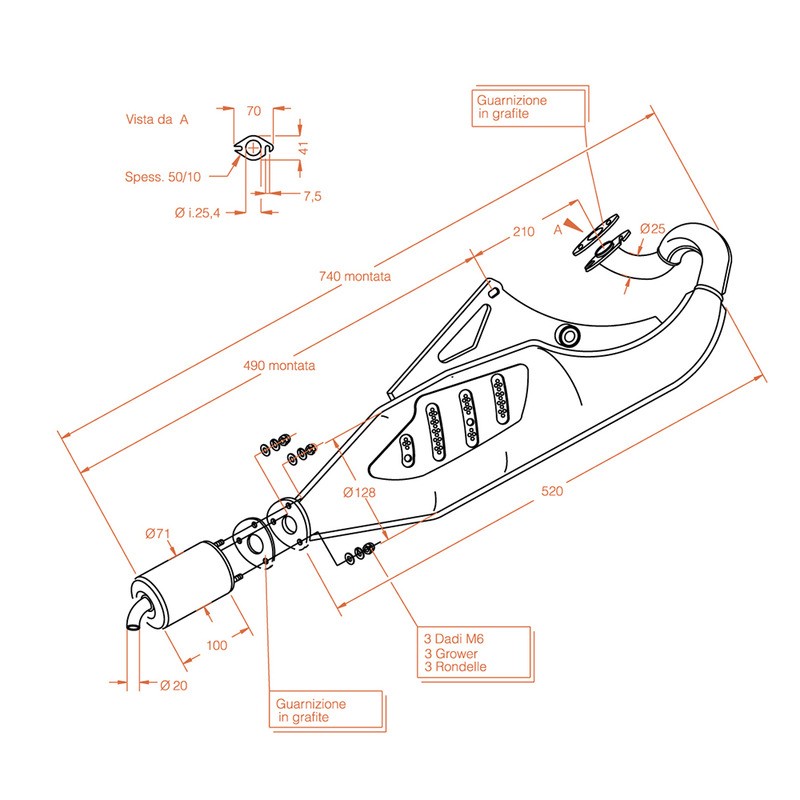 Vista da A

70

41

Spess. 50/10

7,5

Ø i.25,4

Guarnizione in grafite

210

A

Ø25

740 montata

490 montata

Ø128

520

Ø71

100

Ø 20

3 Dadi M6
3 Grower
3 Rondelle

Guarnizione in grafite