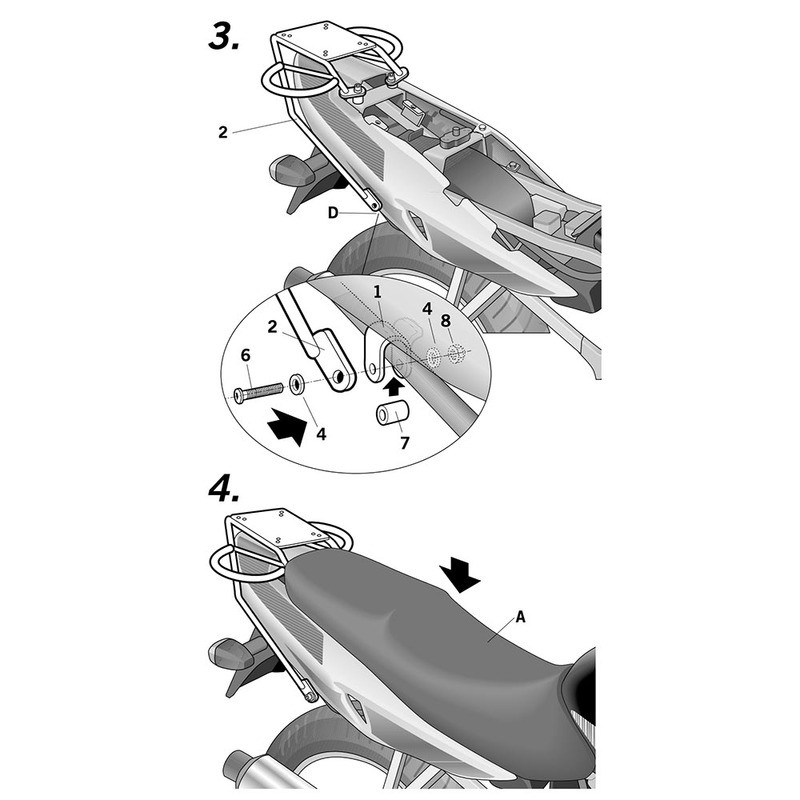 3.

2

D

1

2

4

8

6

4

7

4.

A