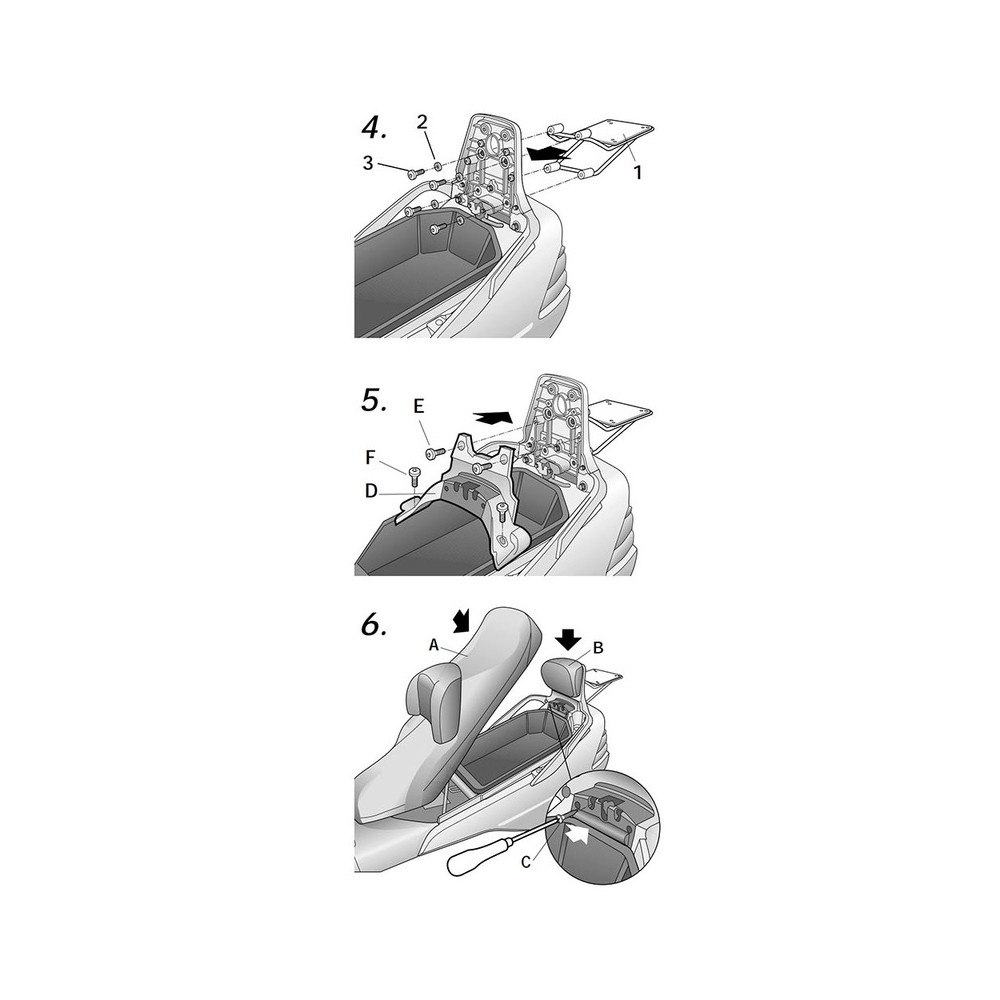 4.
2
3
1

5.
E
F
D

6.
A
B
C