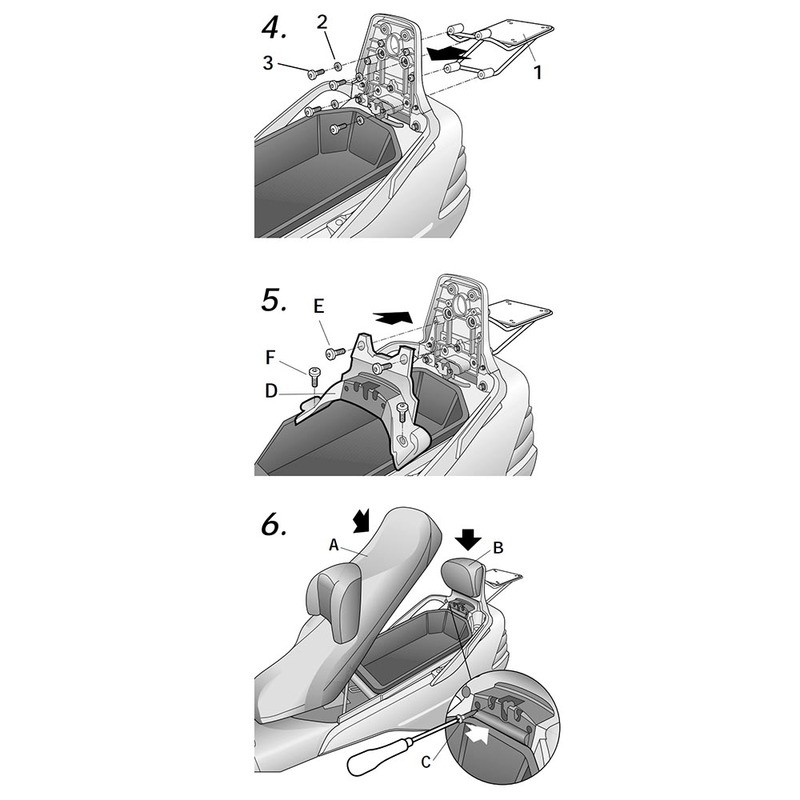 4.
2
3
1

5.
E
F
D

6.
A
B
C