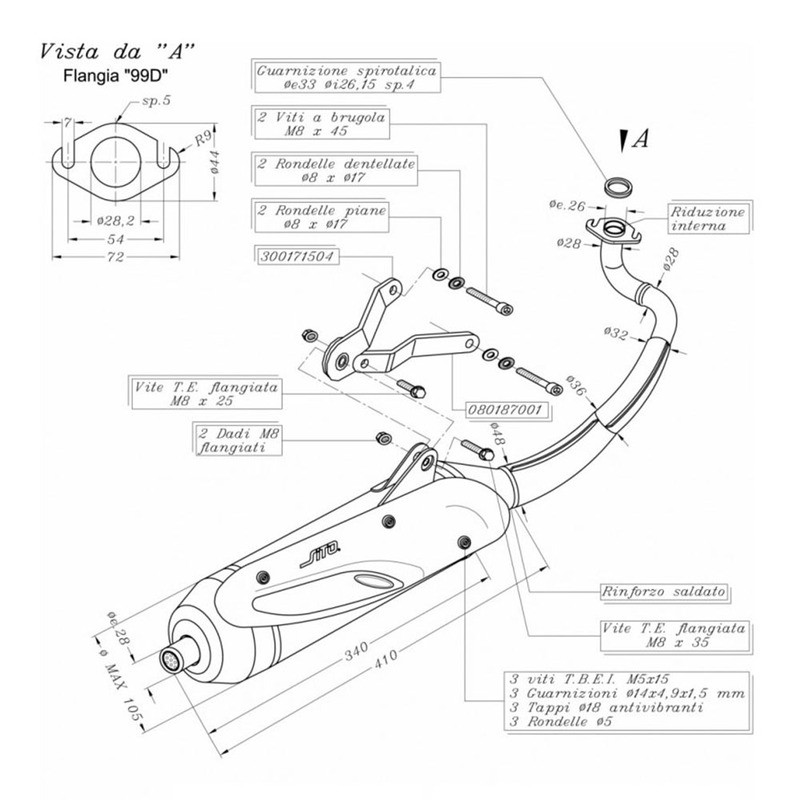 Vista da "A"
Flangia "99D"

sp.5
7
R9
ø44
ø28,2
54
72

Guarnizione spirotalica
øe33 øi26,15 sp.4

2 Viti a brugola
M8 x 45

2 Rondelle dentellate
ø8 x ø17

2 Rondelle piane
ø8 x ø17

300171504

A

øe.26
Riduzione
interna
ø28
ø28
ø32
ø36

Vite T.E. flangiata
M8 x 25

080187001

2 Dadi M8
flangiati

ø48

SITO

Rinforzo saldato

Vite T.E. flangiata
M8 x 35

øe.28
ø MAX 105
340
410

3 viti T.B.E.I. M5x15
3 Guarnizioni ø14x4,9x1,5 mm
3 Tappi ø18 antivibranti
3 Rondelle ø5